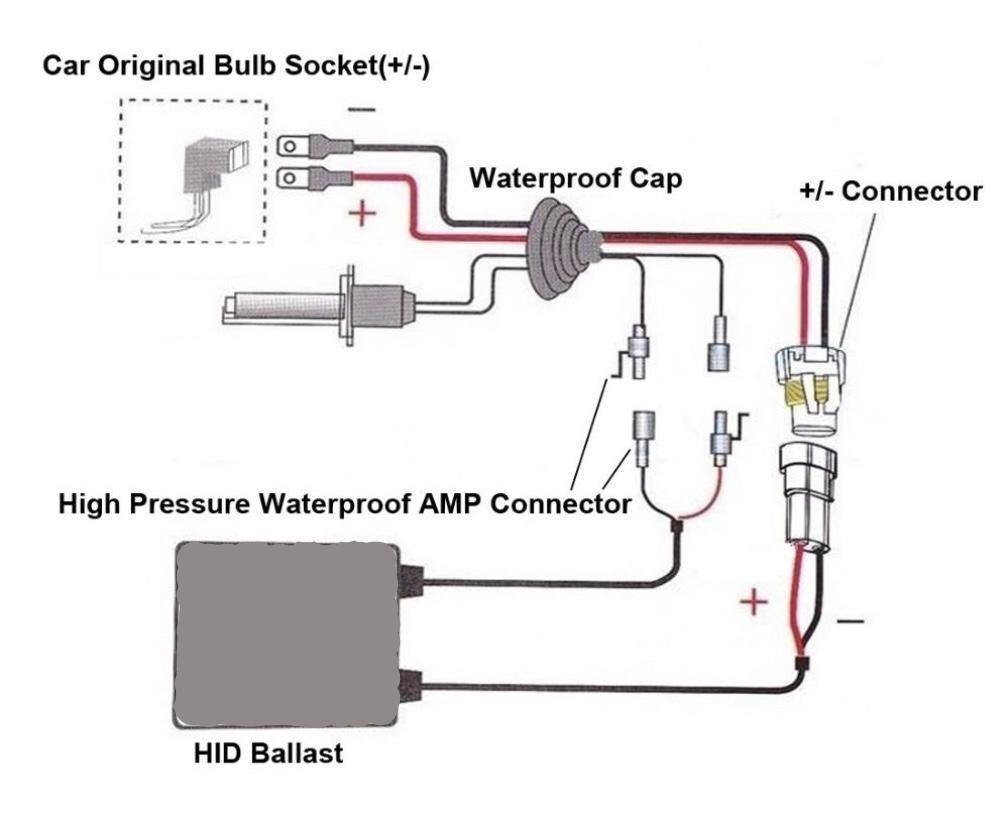 Car Original Bulb Socket(+/-)

−

+

Waterproof Cap

+/- Connector

High Pressure Waterproof AMP Connector

+

−

HID Ballast